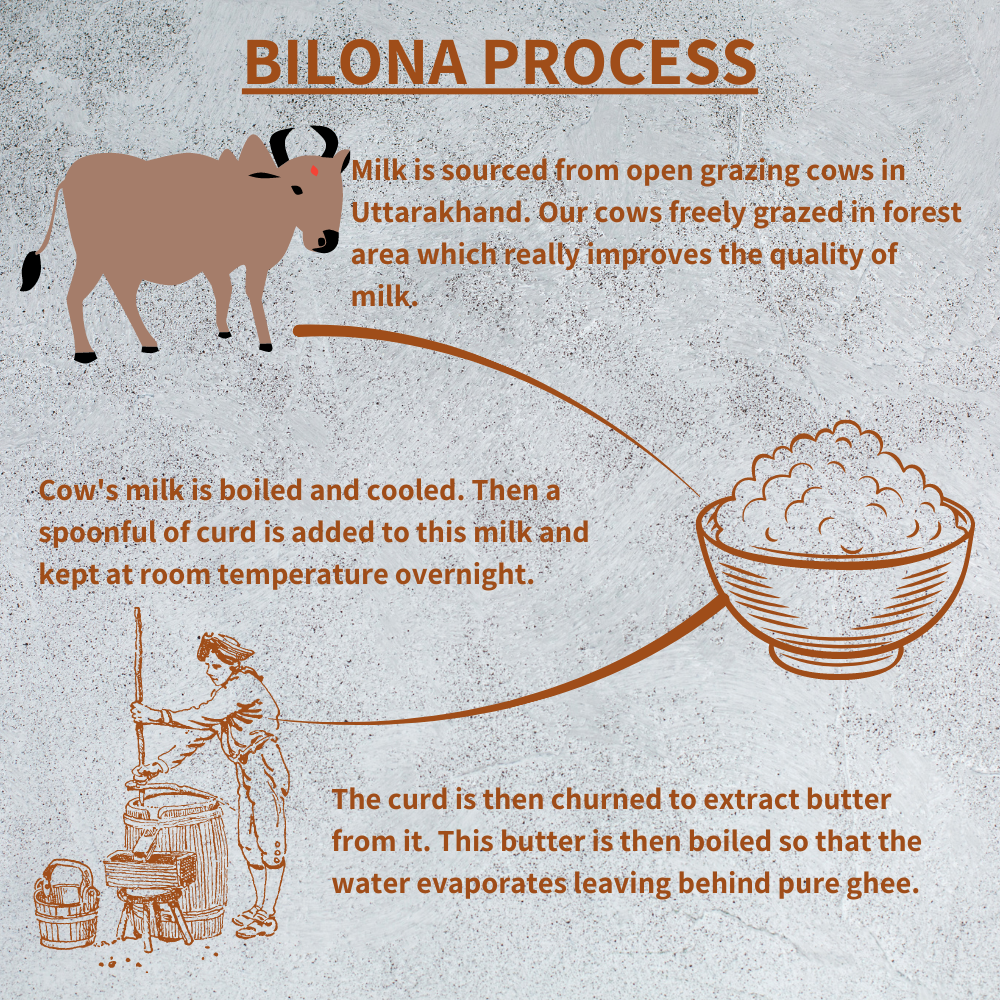 BILONA PROCESS

Milk is sourced from open grazing cows in Uttarakhand. Our cows freely grazed in forest area which really improves the quality of milk.

Cow's milk is boiled and cooled. Then a spoonful of curd is added to this milk and kept at room temperature overnight.

The curd is then churned to extract butter from it. This butter is then boiled so that the water evaporates leaving behind pure ghee.